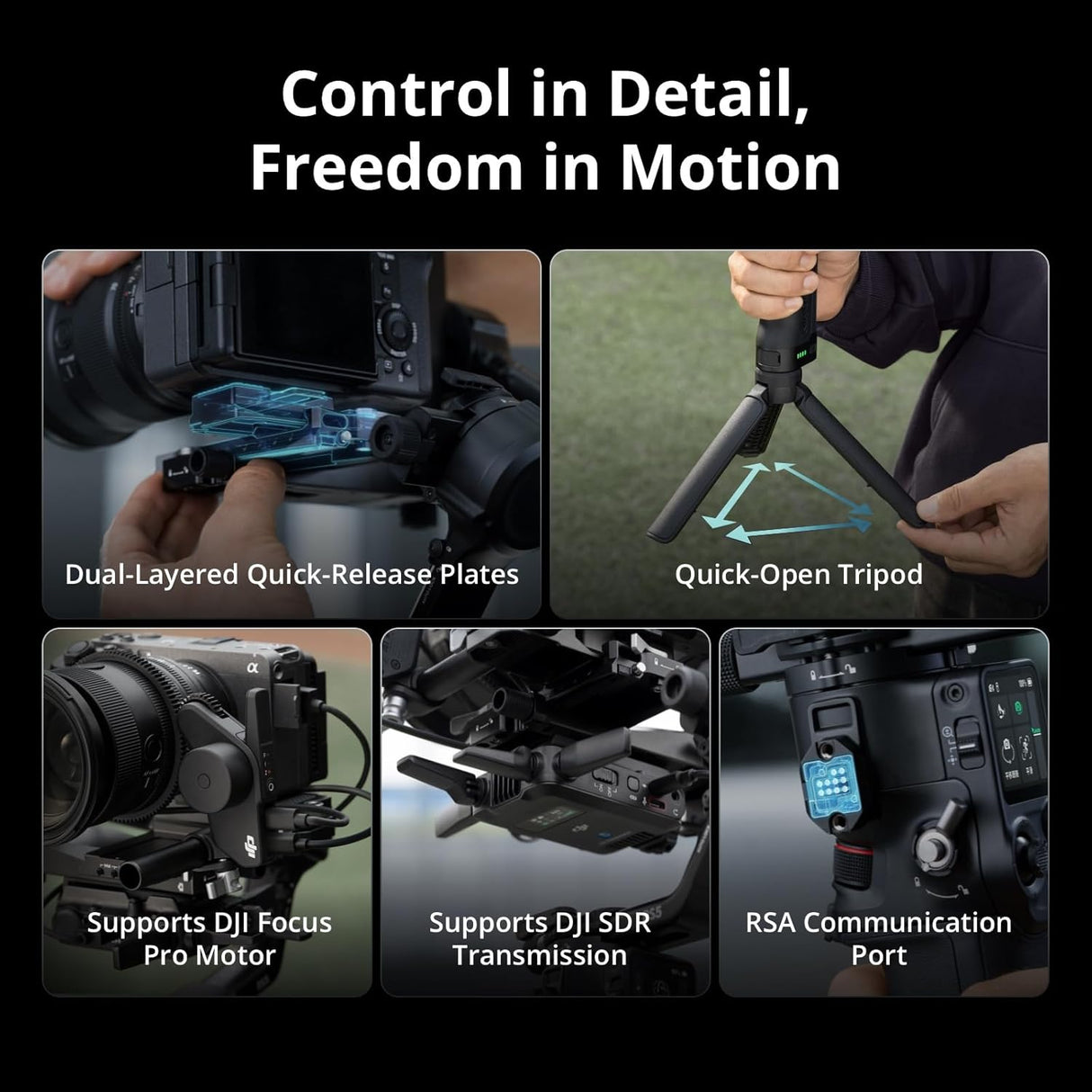 Control in Detail,
Freedom in Motion

Dual-Layered Quick-Release Plates

Quick-Open Tripod

Supports DJI Focus Pro Motor

Supports DJI SDR Transmission

RSA Communication Port