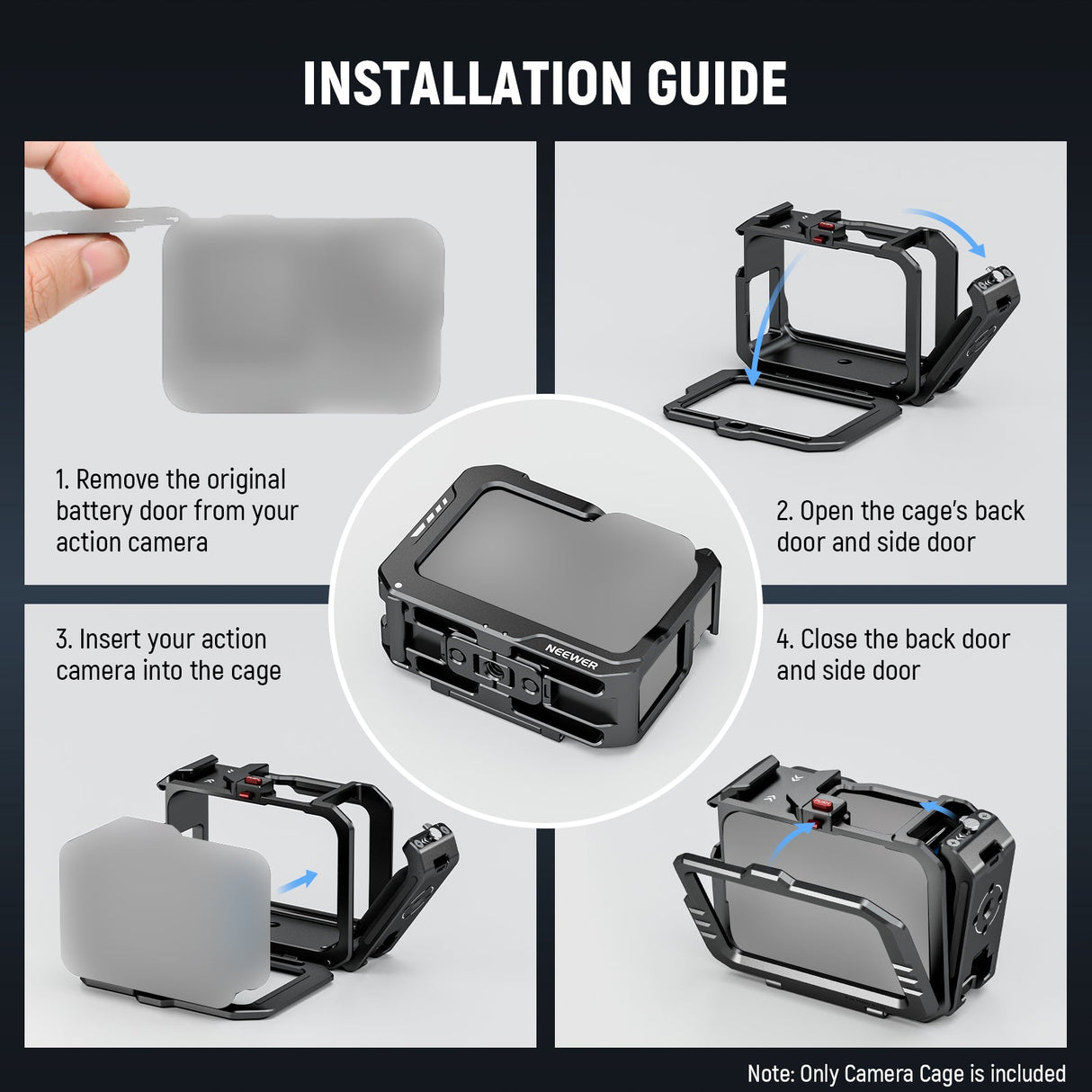 INSTALLATION GUIDE

1. Remove the original battery door from your action camera

2. Open the cage's back door and side door

NEEWER

3. Insert your action camera into the cage

4. Close the back door and side door

Note: Only Camera Cage is included