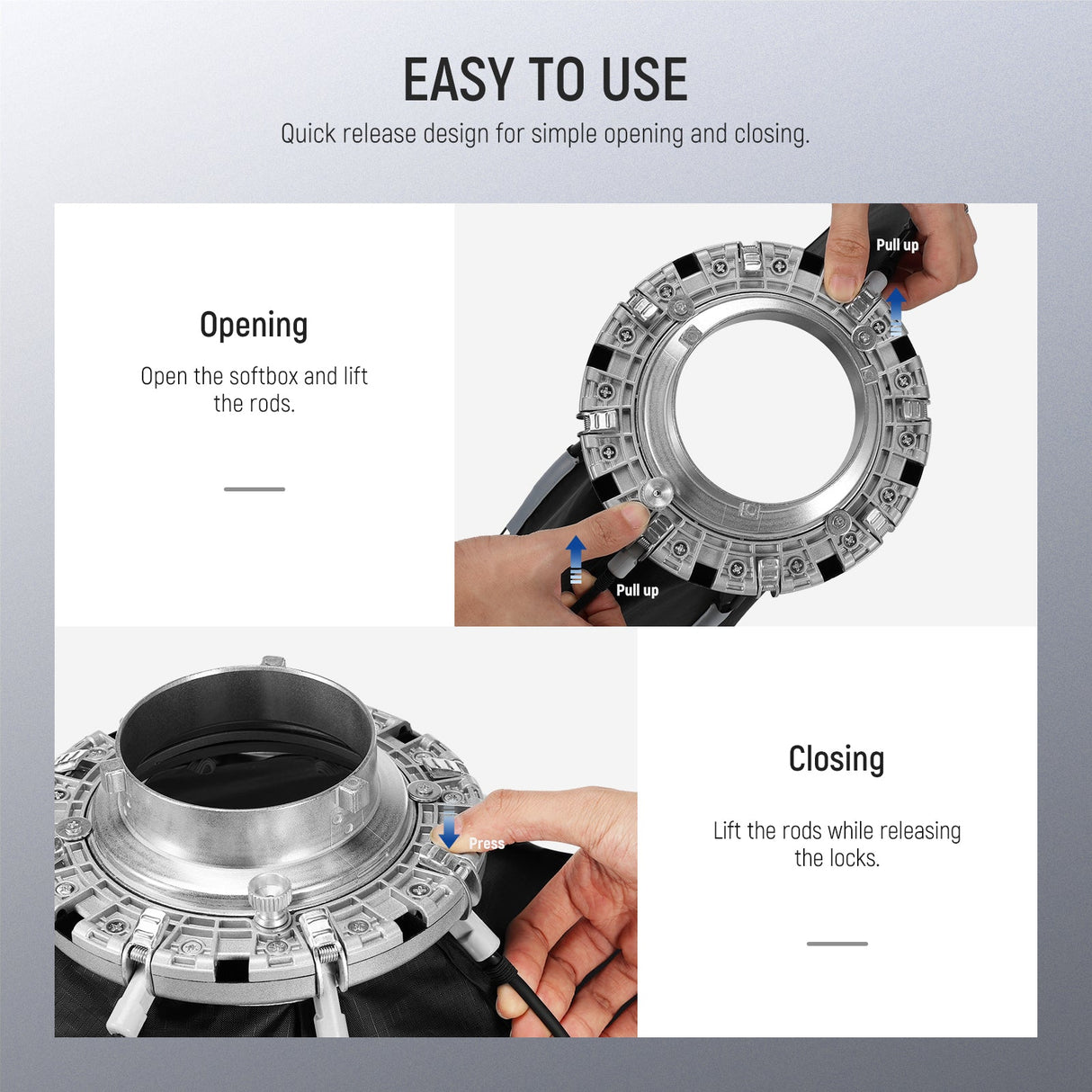 EASY TO USE

Quick release design for simple opening and closing.

Opening

Open the softbox and lift the rods.

Pull up

Pull up

Press

Closing

Lift the rods while releasing the locks.