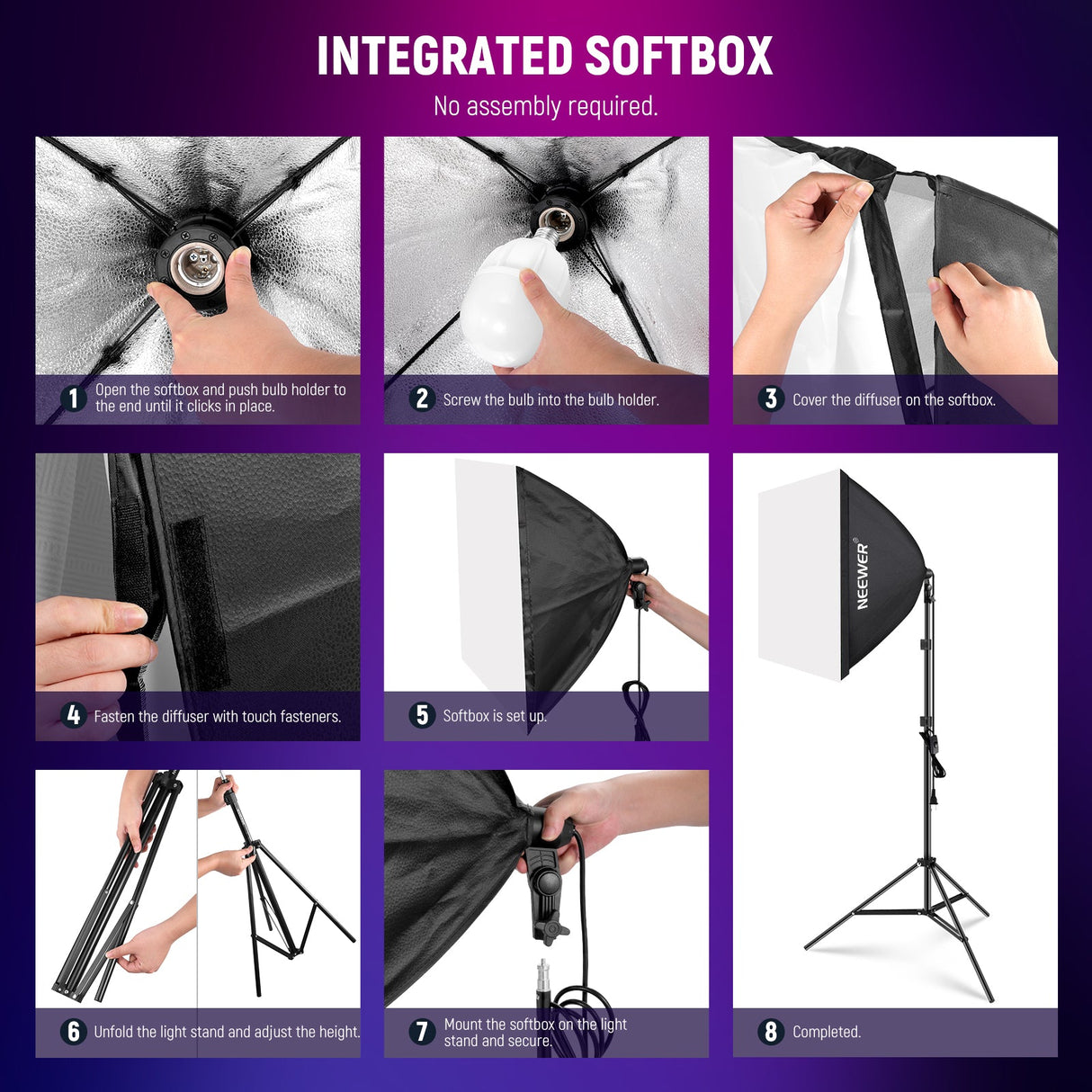 INTEGRATED SOFTBOX

No assembly required.

1 Open the softbox and push bulb holder to the end until it clicks in place.

2 Screw the bulb into the bulb holder.

3 Cover the diffuser on the softbox.

4 Fasten the diffuser with touch fasteners.

5 Softbox is set up.

NEEWER

6 Unfold the light stand and adjust the height.

7 Mount the softbox on the light stand and secure.

8 Completed.