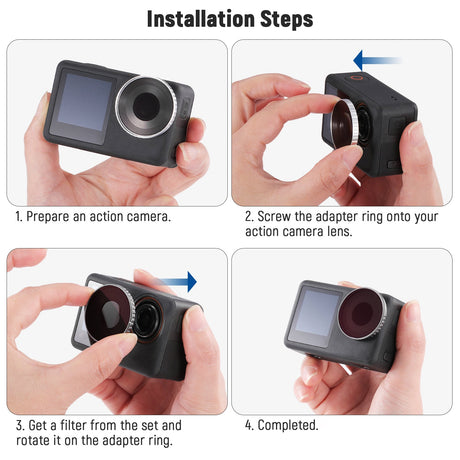 Installation Steps

1. Prepare an action camera.

2. Screw the adapter ring onto your action camera lens.

3. Get a filter from the set and rotate it on the adapter ring.

4. Completed.