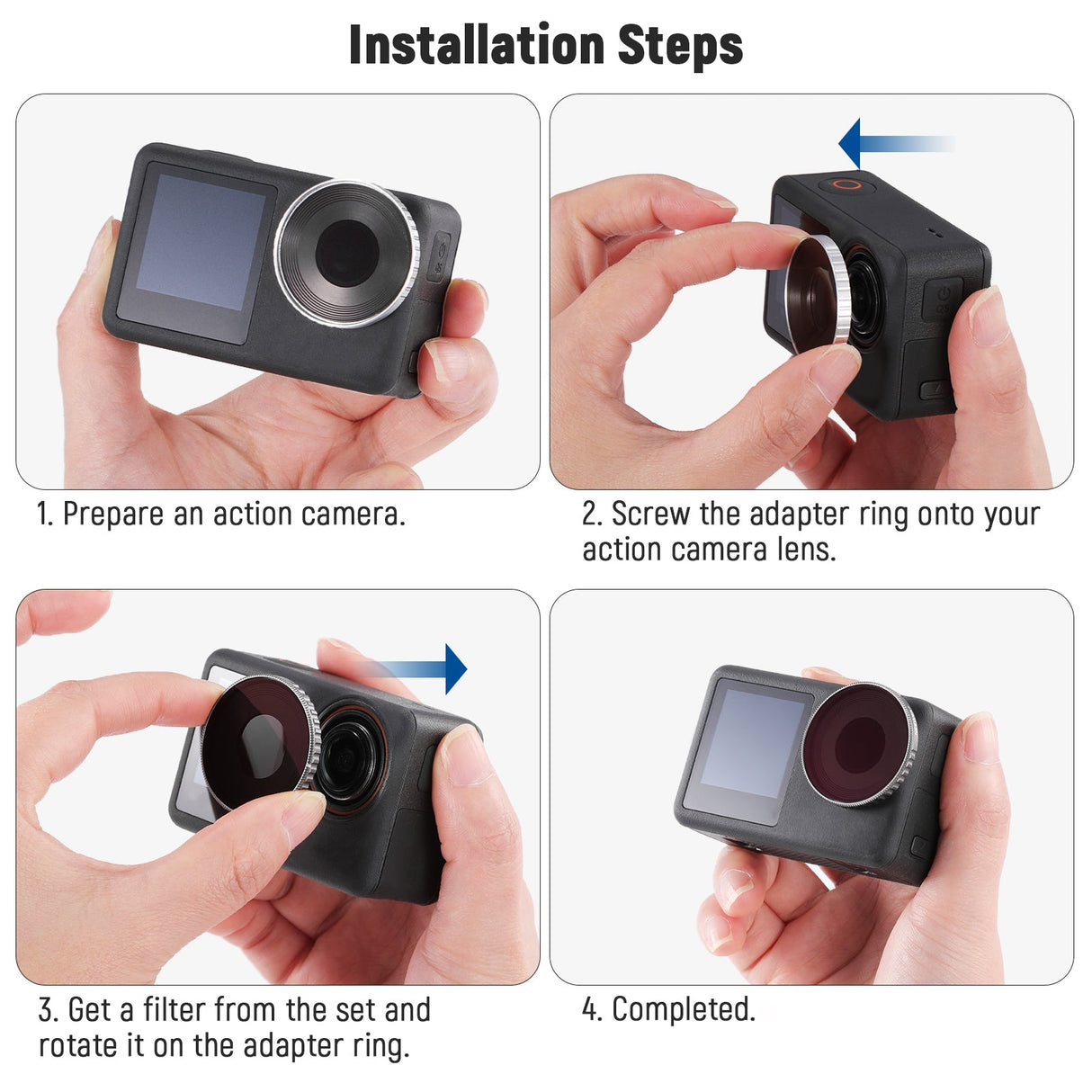 Installation Steps

1. Prepare an action camera.

2. Screw the adapter ring onto your action camera lens.

3. Get a filter from the set and rotate it on the adapter ring.

4. Completed.