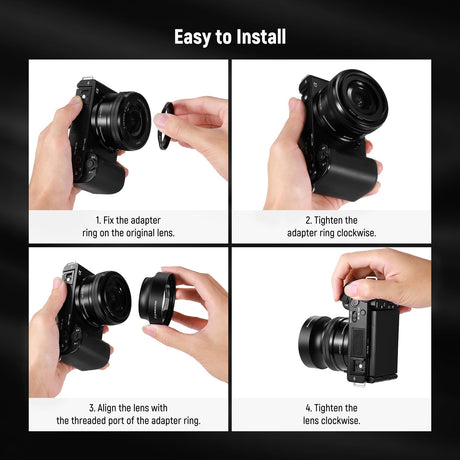 Easy to Install

1. Fix the adapter ring on the original lens.

2. Tighten the adapter ring clockwise.

3. Align the lens with the threaded port of the adapter ring.

4. Tighten the lens clockwise.