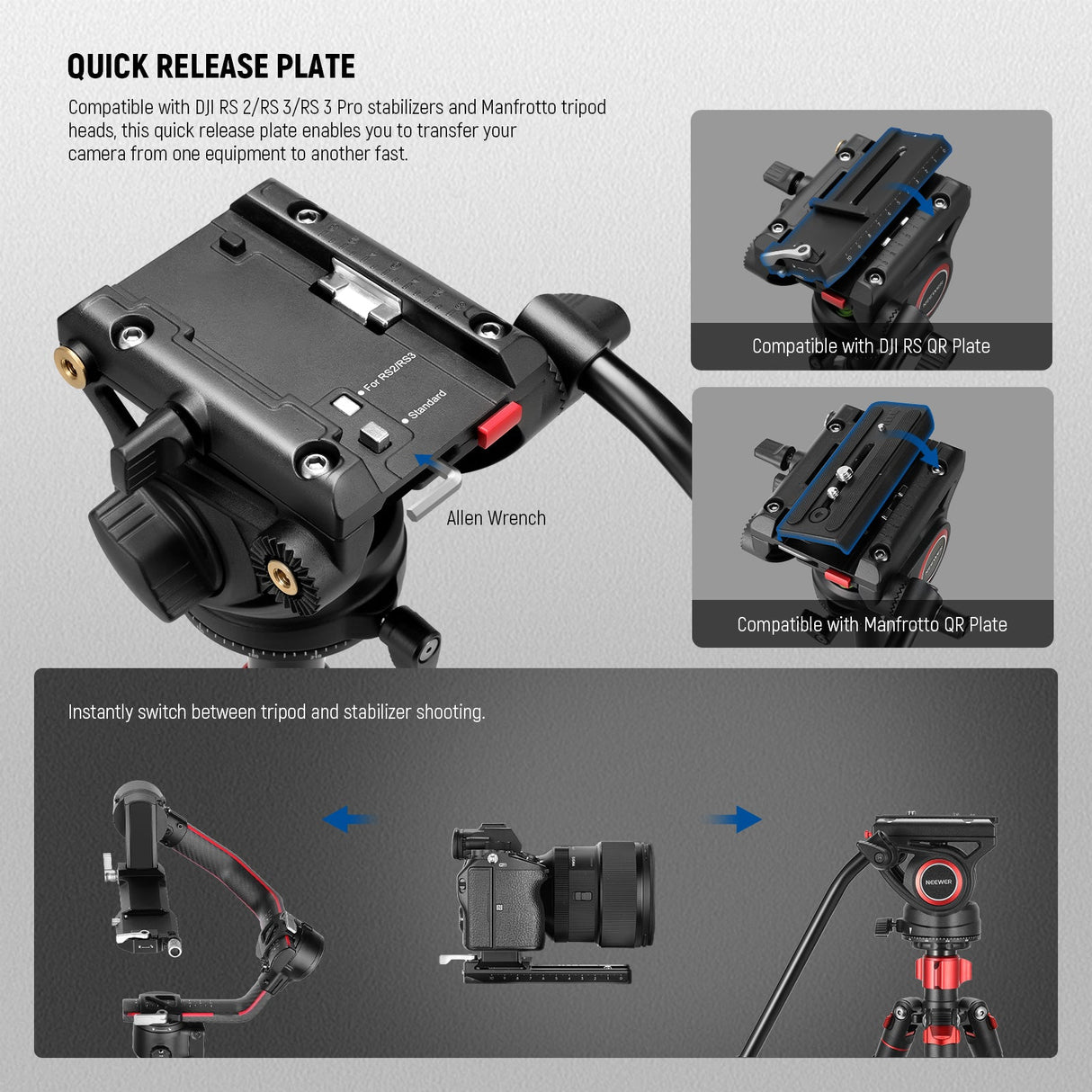 QUICK RELEASE PLATE

Compatible with DJI RS 2/RS 3/RS 3 Pro stabilizers and Manfrotto tripod heads, this quick release plate enables you to transfer your camera from one equipment to another fast.

For RS2/RS3

Standard

Allen Wrench

Compatible with DJI RS QR Plate

Compatible with Manfrotto QR Plate

Instantly switch between tripod and stabilizer shooting.

NEEWER