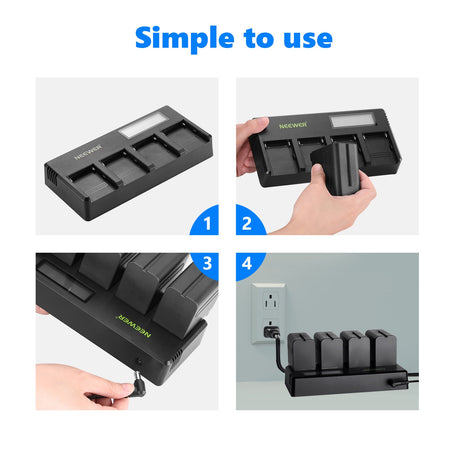 Simple to use

NEEWER

1

NEEWER

2

3

NEEWER

4