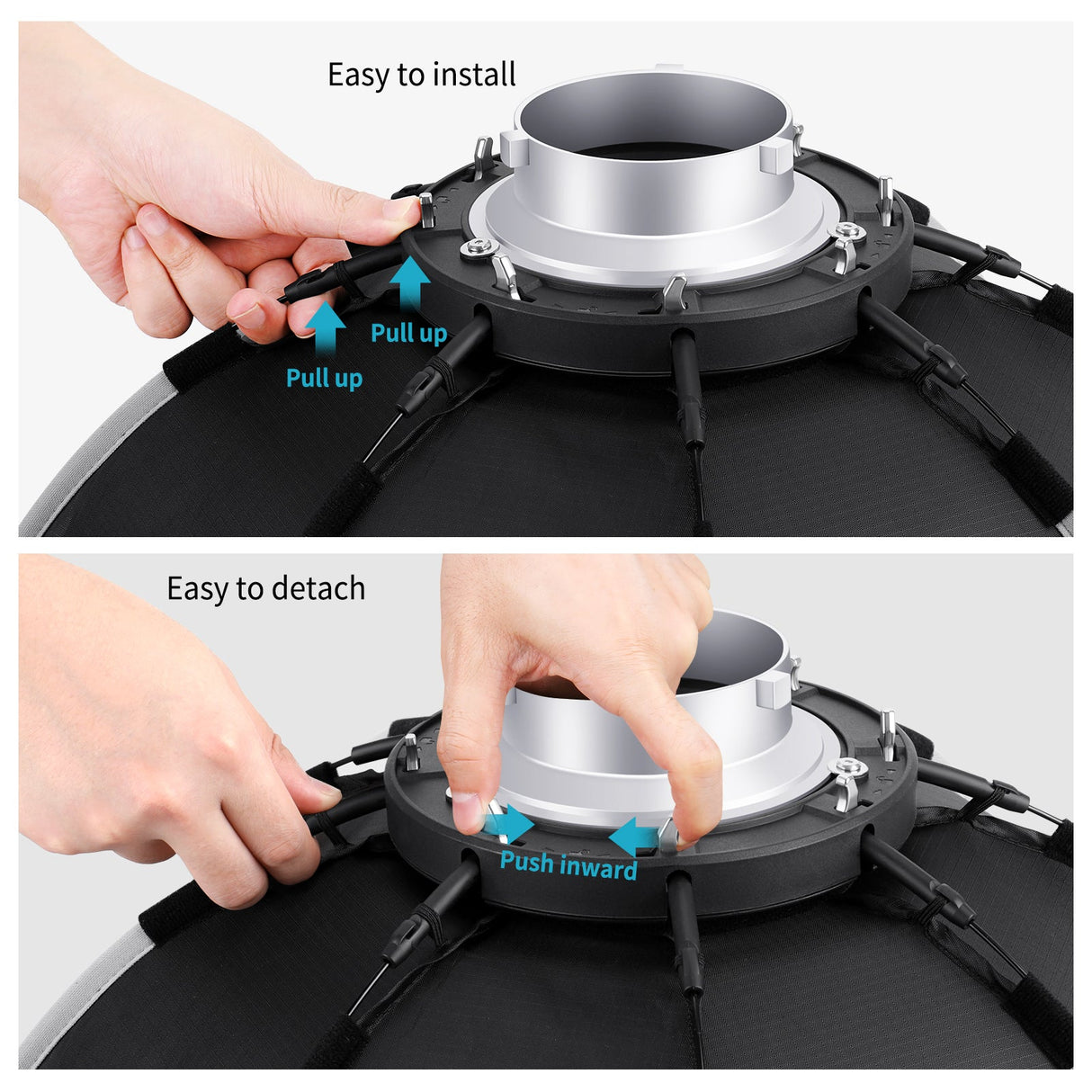 Easy to install

Pull up

Pull up

Easy to detach

Push inward