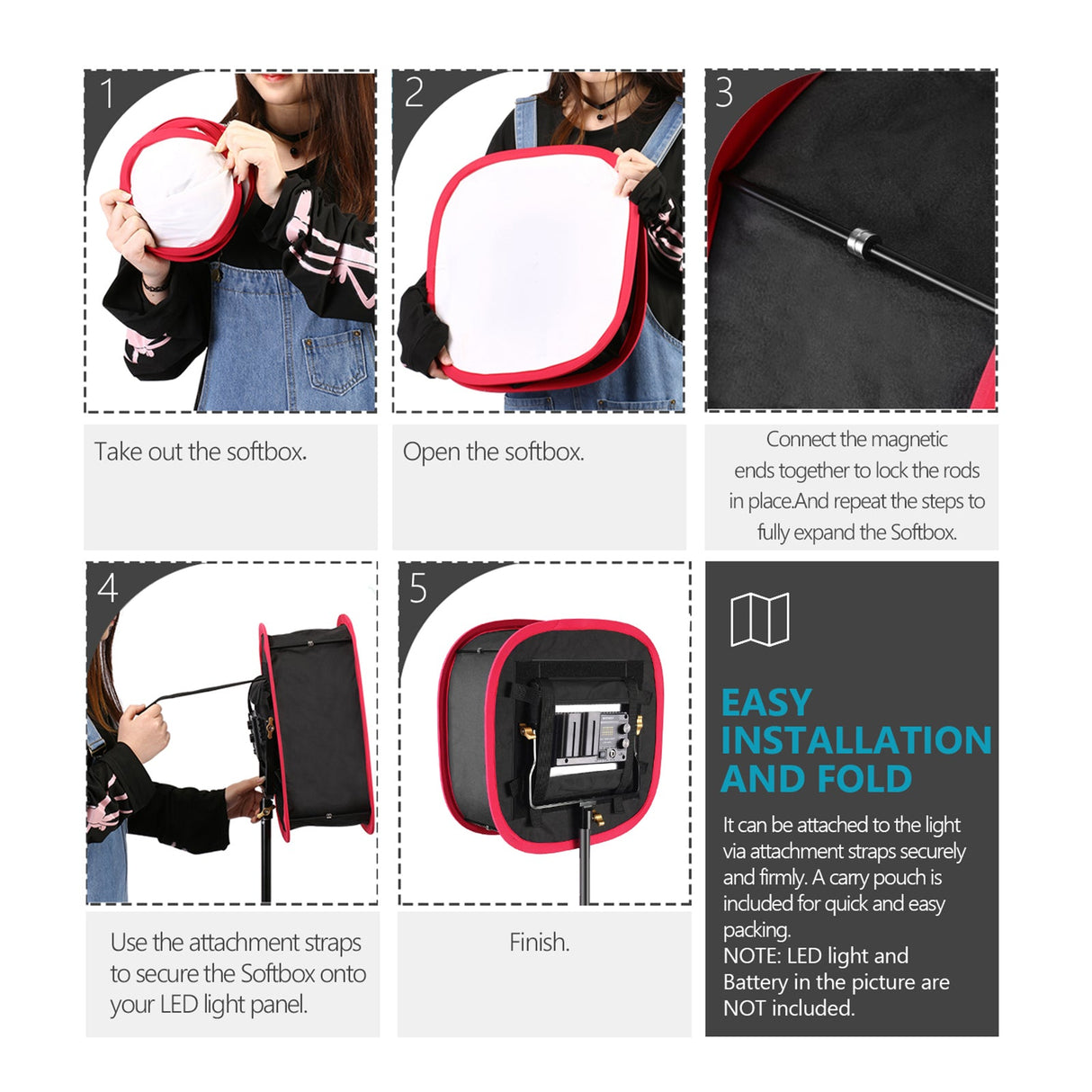 1

Take out the softbox.

2

Open the softbox.

3

Connect the magnetic ends together to lock the rods in place.And repeat the steps to fully expand the Softbox.

4

Use the attachment straps to secure the Softbox onto your LED light panel.

5

Finish.

EASY INSTALLATION AND FOLD

It can be attached to the light via attachment straps securely and firmly. A carry pouch is included for quick and easy packing.
NOTE: LED light and Battery in the picture are NOT included.