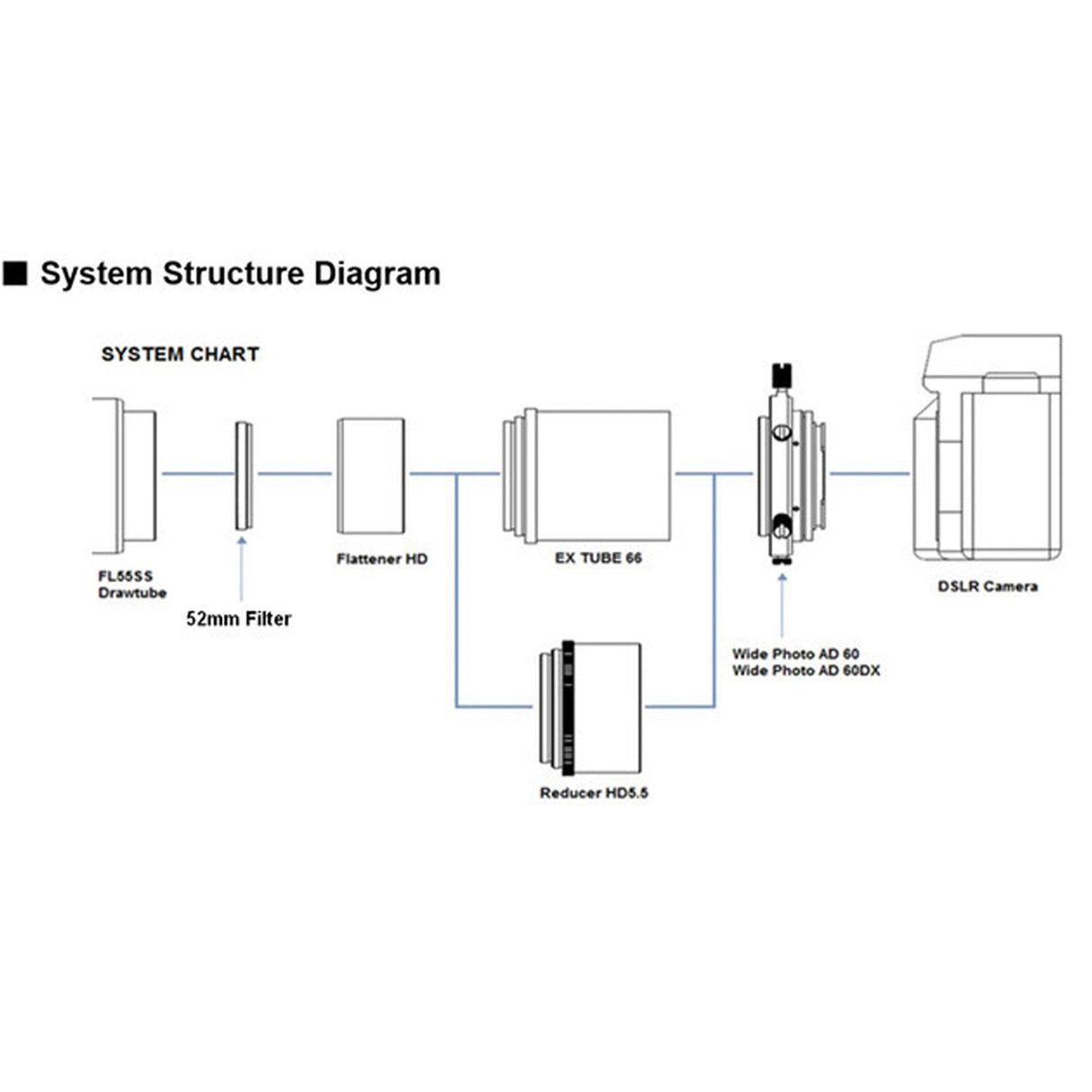 ■ System Structure Diagram

SYSTEM CHART

FL55SS Drawtube

52mm Filter

Flattener HD

EX TUBE 66

Reducer HD5.5

Wide Photo AD 60
Wide Photo AD 60DX

DSLR Camera