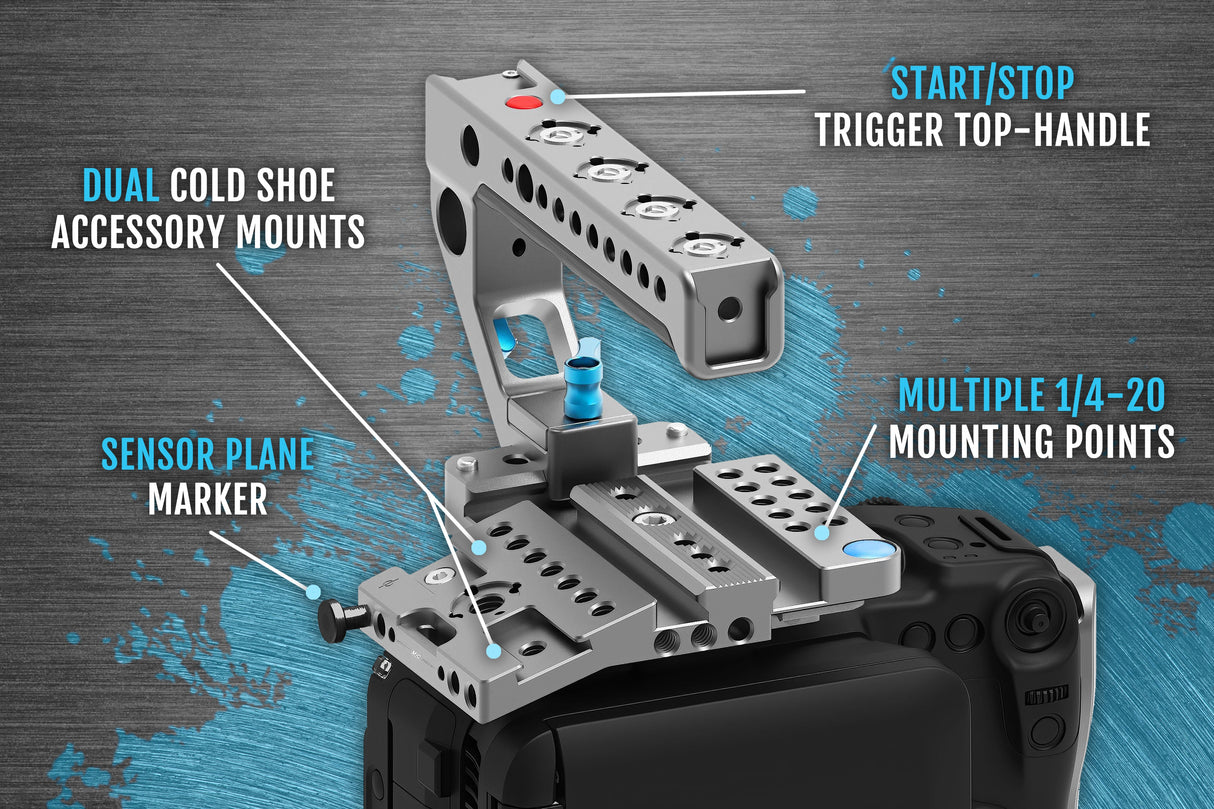 START/STOP
TRIGGER TOP-HANDLE

DUAL COLD SHOE
ACCESSORY MOUNTS

MULTIPLE 1/4-20
MOUNTING POINTS

SENSOR PLANE
MARKER