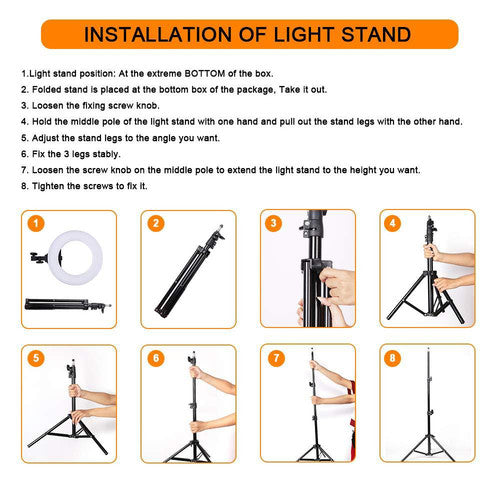 INSTALLATION OF LIGHT STAND

1.Light stand position: At the extreme BOTTOM of the box.
2. Folded stand is placed at the bottom box of the package, Take it out.
3. Loosen the fixing screw knob.
4. Hold the middle pole of the light stand with one hand and pull out the stand legs with the other hand.
5. Adjust the stand legs to the angle you want.
6. Fix the 3 legs stably.
7. Loosen the screw knob on the middle pole to extend the light stand to the height you want.
8. Tighten the screws to fix it.

1

2

3

4

5

6

7

8