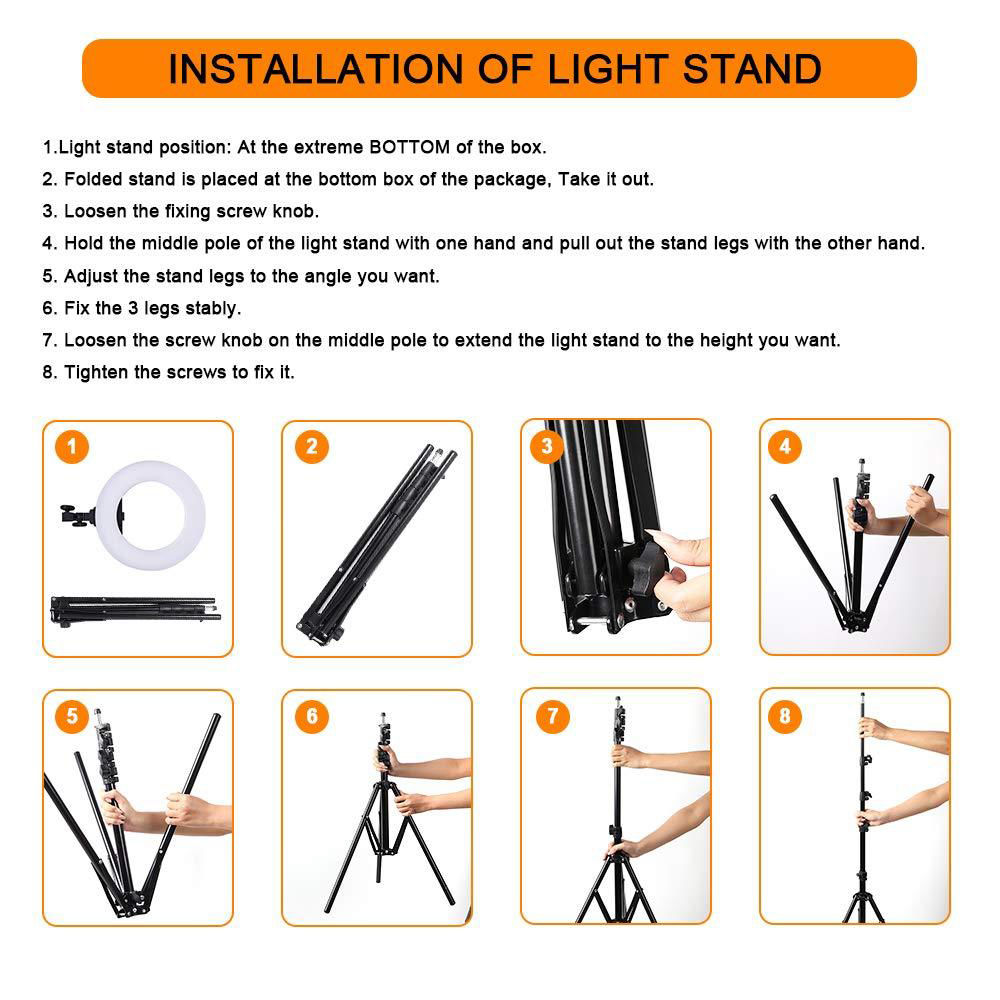 INSTALLATION OF LIGHT STAND

1.Light stand position: At the extreme BOTTOM of the box.
2. Folded stand is placed at the bottom box of the package, Take it out.
3. Loosen the fixing screw knob.
4. Hold the middle pole of the light stand with one hand and pull out the stand legs with the other hand.
5. Adjust the stand legs to the angle you want.
6. Fix the 3 legs stably.
7. Loosen the screw knob on the middle pole to extend the light stand to the height you want.
8. Tighten the screws to fix it.

1

2

3

4

5

6

7

8