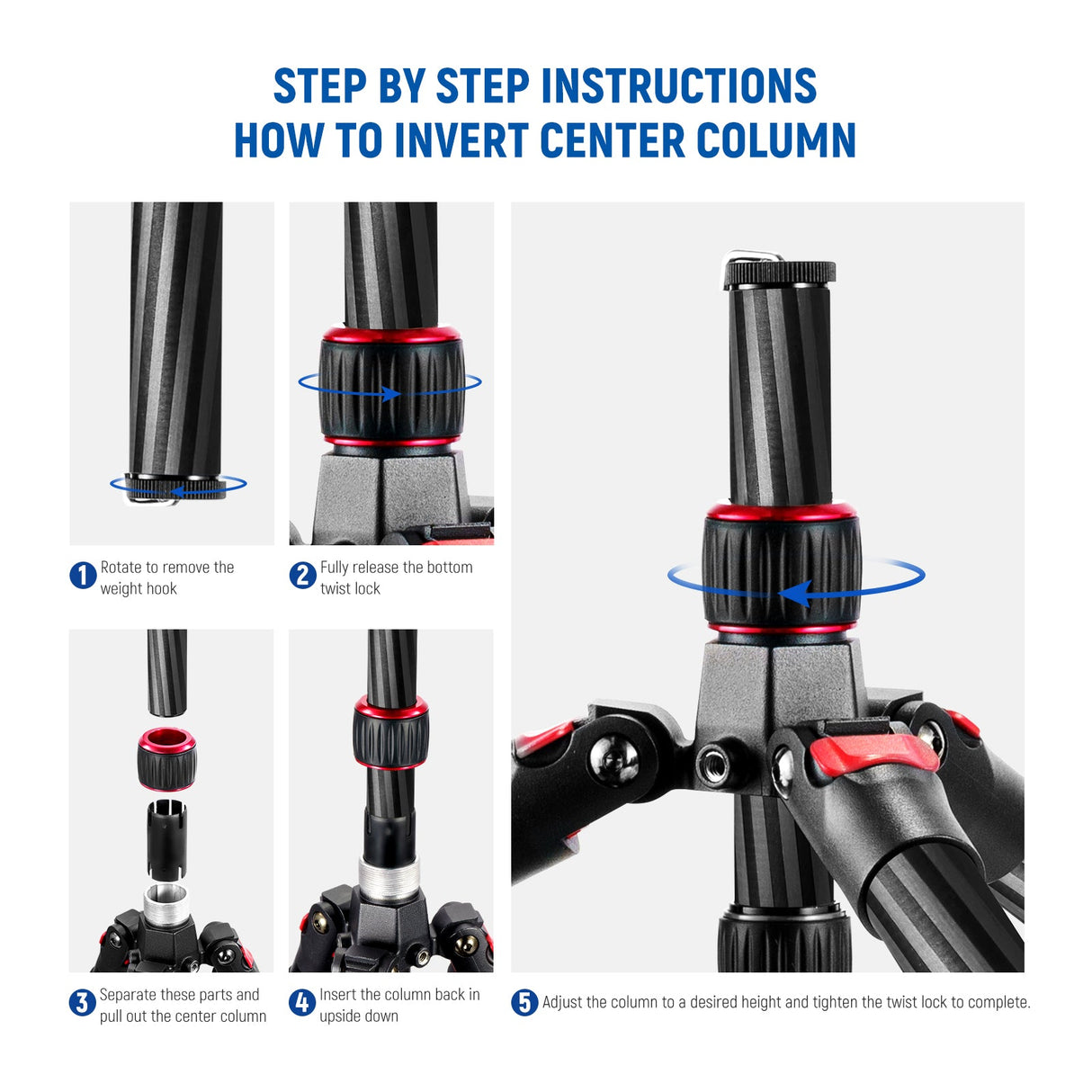 STEP BY STEP INSTRUCTIONS
HOW TO INVERT CENTER COLUMN

1 Rotate to remove the weight hook

2 Fully release the bottom twist lock

3 Separate these parts and pull out the center column

4 Insert the column back in upside down

5 Adjust the column to a desired height and tighten the twist lock to complete.