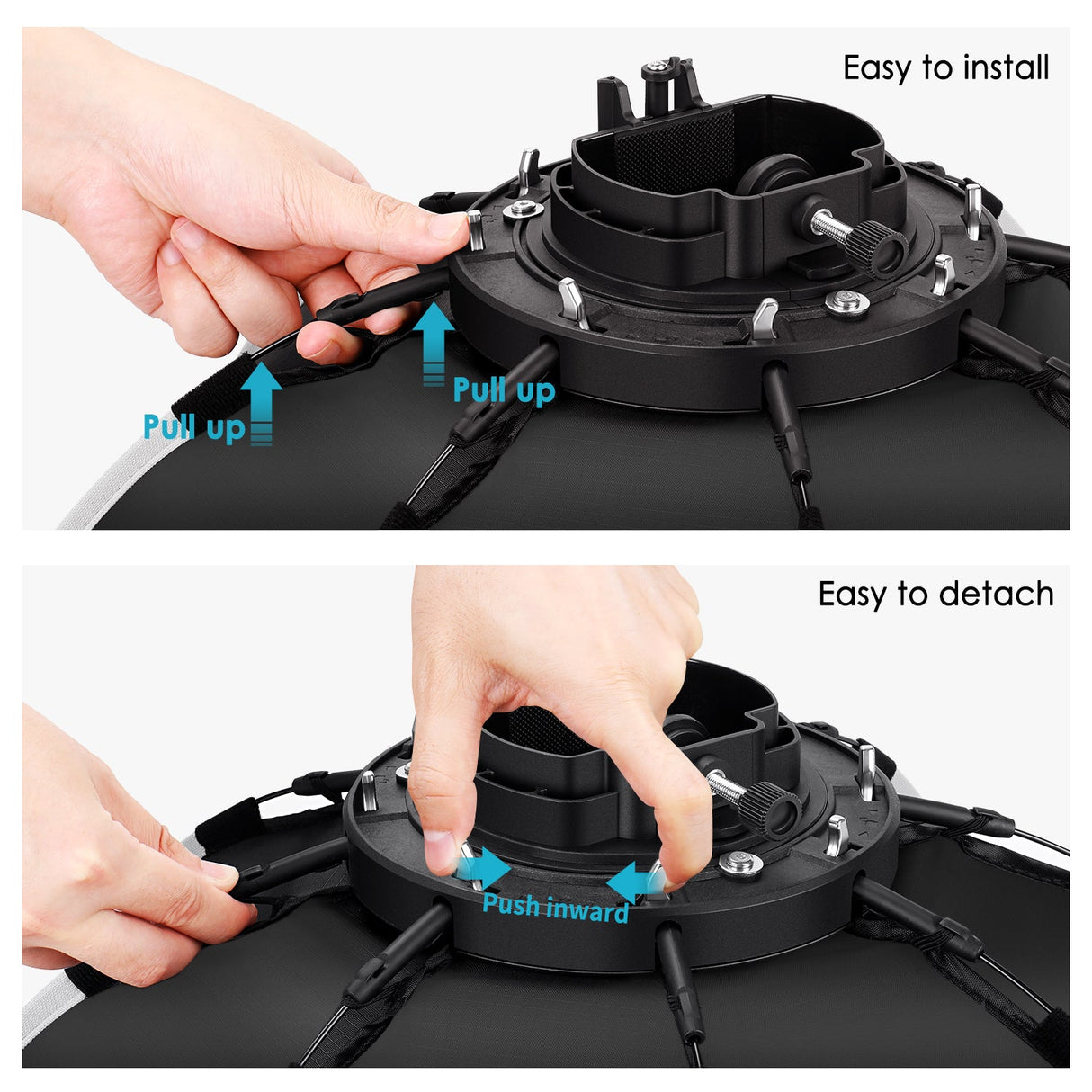 Easy to install

Pull up

Pull up

Easy to detach

Push inward