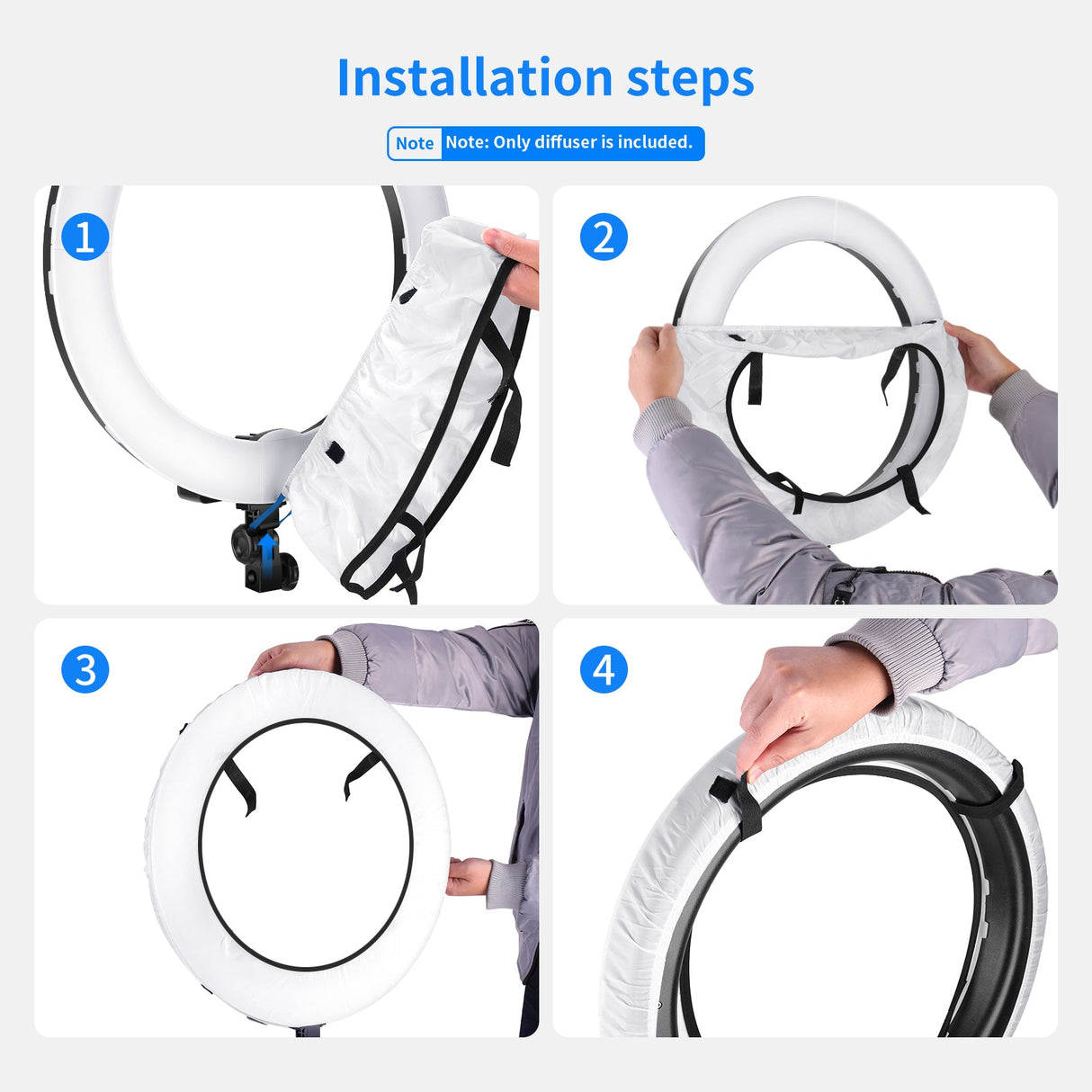 Installation steps

Note Note: Only diffuser is included.

1

2

3

4